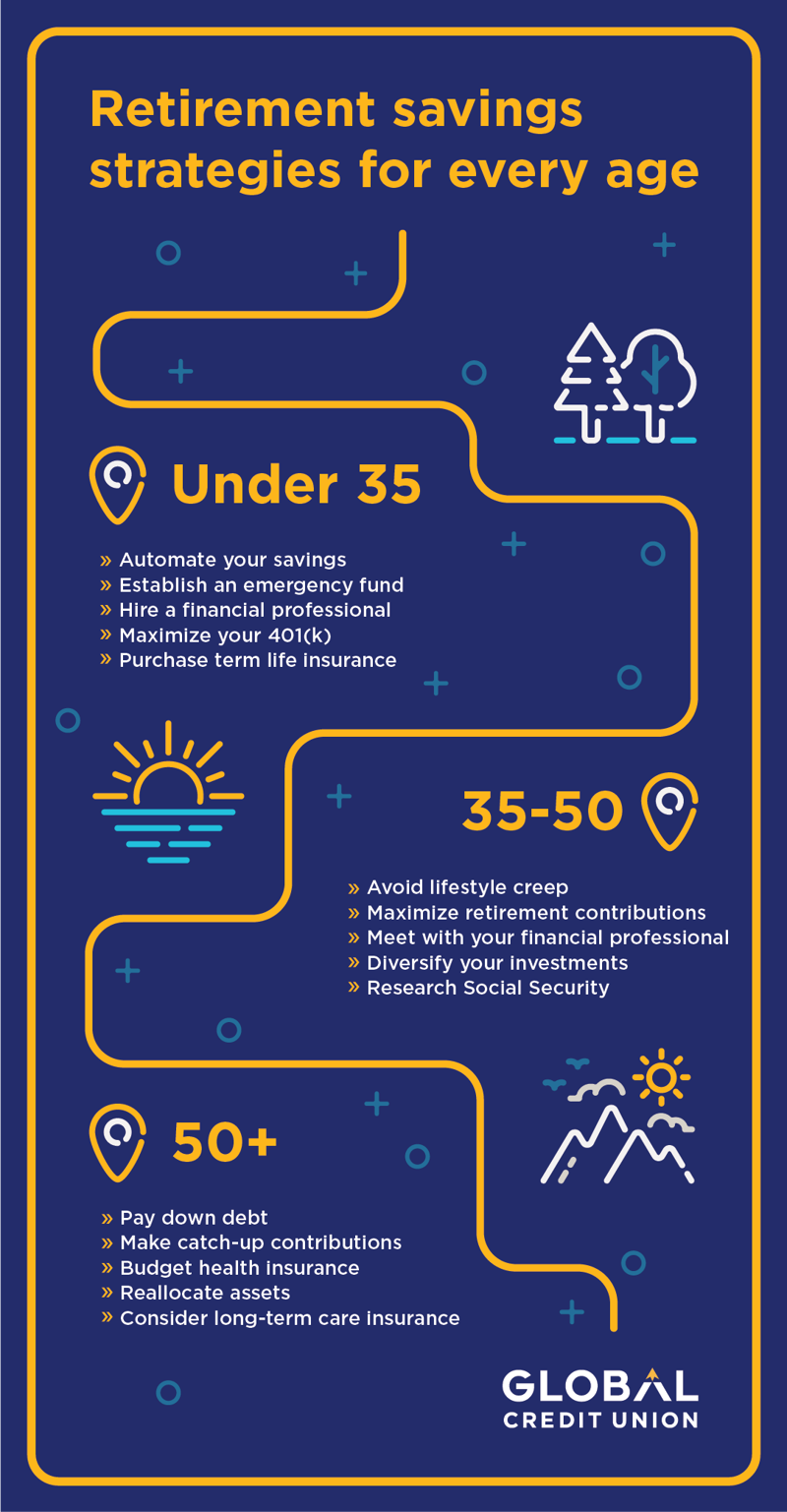 Retirement savings strategies for every age

Under 35

» Automate your savings
» Establish an emergency fund
» Hire a financial professional
» Maximize your 401(k)
» Purchase term life insurance

35-50

» Avoid lifestyle creep
» Maximize retirement contributions
» Meet with your financial professional
» Diversify your investments
» Research Social Security

50+

» Pay down debt
» Make catch-up contributions
» Budget health insurance
» Reallocate assets
» Consider long-term care insurance

GLOBAL CREDIT UNION